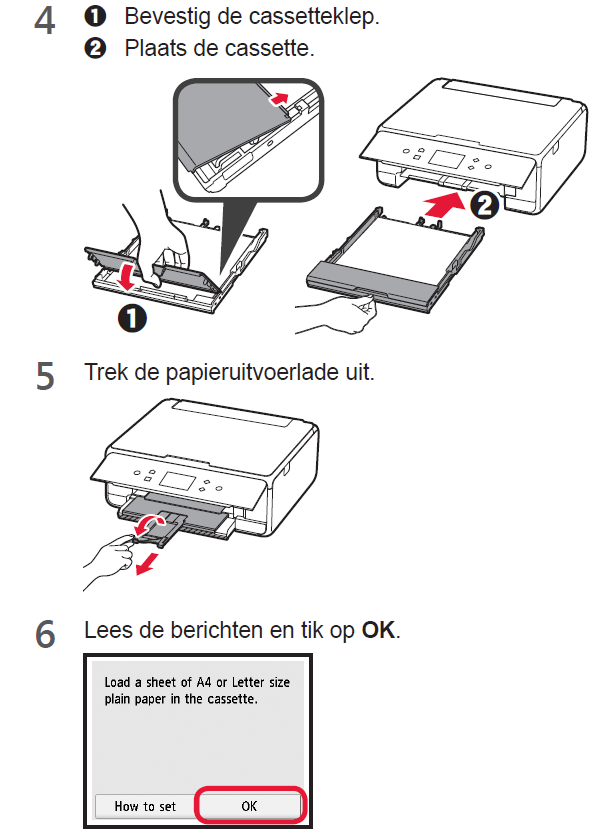 4 ❶ Bevestig de cassetteklep.
❷ Plaats de cassette.

❶

❷

5 Trek de papieruitvoerlade uit.

6 Lees de berichten en tik op **OK**.

Load a sheet of A4 or Letter size plain paper in the cassette.

How to set

OK