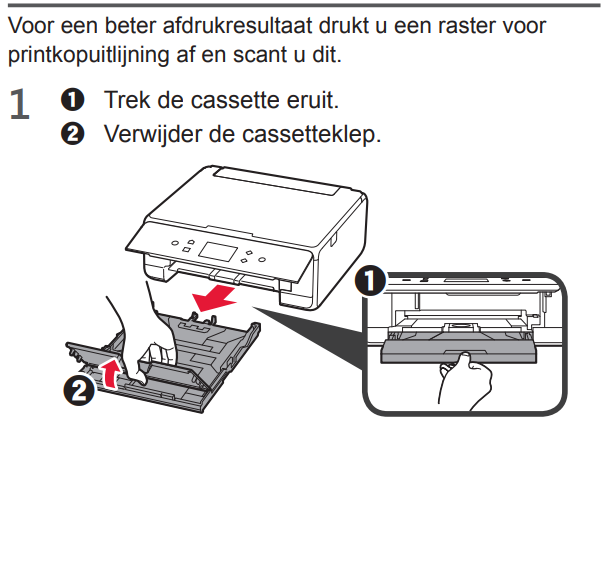 Voor een beter afdrukresultaat drukt u een raster voor printkopuitlijning af en scant u dit.

1 ❶ Trek de cassette eruit.
❷ Verwijder de cassetteklep.

❶
❷