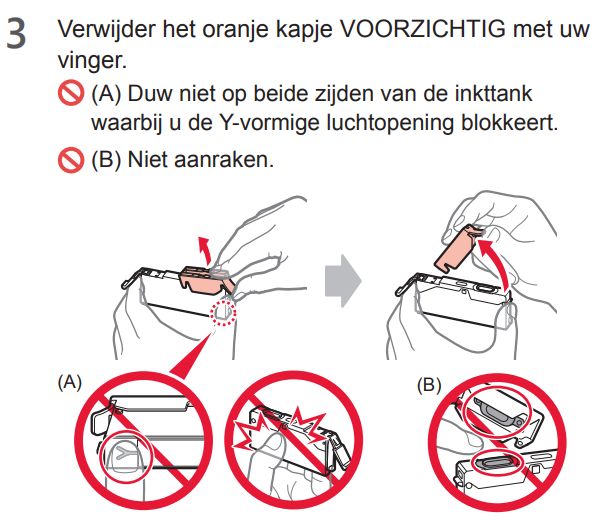 3 Verwijder het oranje kapje VOORZICHTIG met uw vinger.

(A) Duw niet op beide zijden van de inkttank waarbij u de Y-vormige luchtopening blokkeert.

(B) Niet aanraken.

(A)

(B)